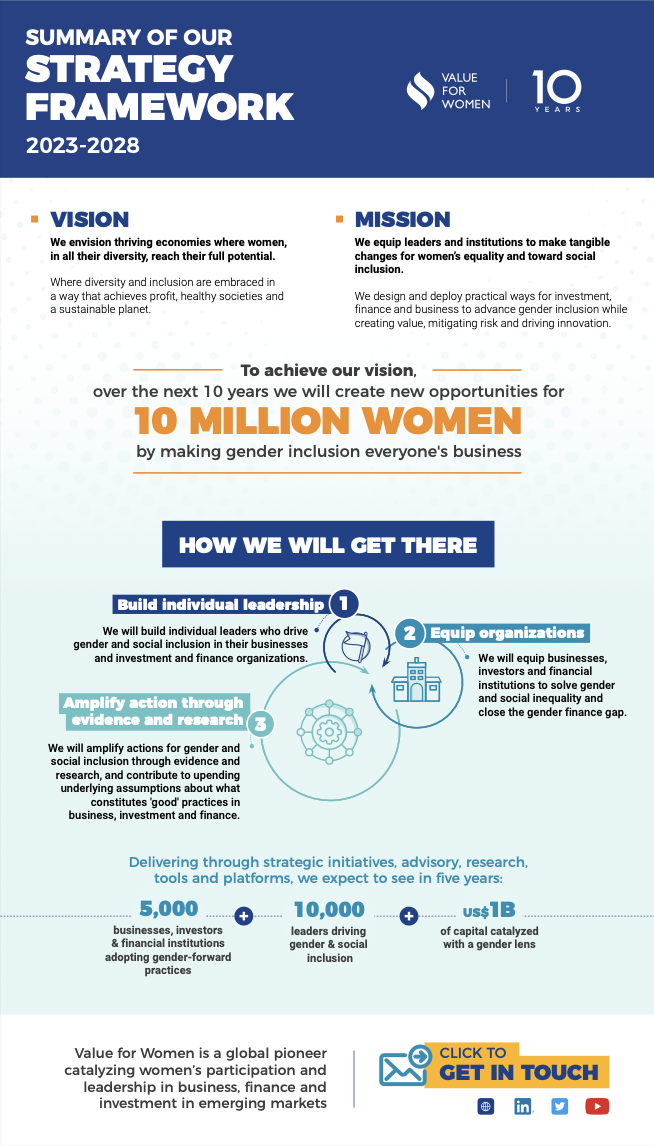 SUMMARY OF OUR
STRATEGY FRAMEWORK
2023-2028

VALUE FOR WOMEN
10 YEARS

VISION
We envision thriving economies where women, in all their diversity, reach their full potential.

Where diversity and inclusion are embraced in a way that achieves profit, healthy societies and a sustainable planet.

MISSION
We equip leaders and institutions to make tangible changes for women's equality and toward social inclusion.

We design and deploy practical ways for investment, finance and business to advance gender inclusion while creating value, mitigating risk and driving innovation.

To achieve our vision, over the next 10 years we will create new opportunities for
10 MILLION WOMEN
by making gender inclusion everyone's business

HOW WE WILL GET THERE

Build individual leadership 1
We will build individual leaders who drive gender and social inclusion in their businesses and investment and finance organizations.

2 Equip organizations
We will equip businesses, investors and financial institutions to solve gender and social inequality and close the gender finance gap.

Amplify action through evidence and research 3
We will amplify actions for gender and social inclusion through evidence and research, and contribute to upending underlying assumptions about what constitutes 'good' practices in business, investment and finance.

Delivering through strategic initiatives, advisory, research, tools and platforms, we expect to see in five years:

5,000
businesses, investors & financial institutions adopting gender-forward practices

+

10,000
leaders driving gender & social inclusion

+

US$1B
of capital catalyzed with a gender lens

Value for Women is a global pioneer catalyzing women's participation and leadership in business, finance and investment in emerging markets

CLICK TO
GET IN TOUCH